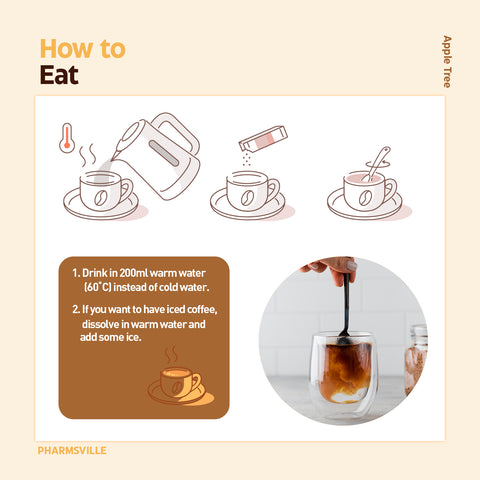 How to
Eat

Apple Tree

1. Drink in 200ml warm water (60˚C) instead of cold water.

2. If you want to have iced coffee, dissolve in warm water and add some ice.

PHARMSVILLE